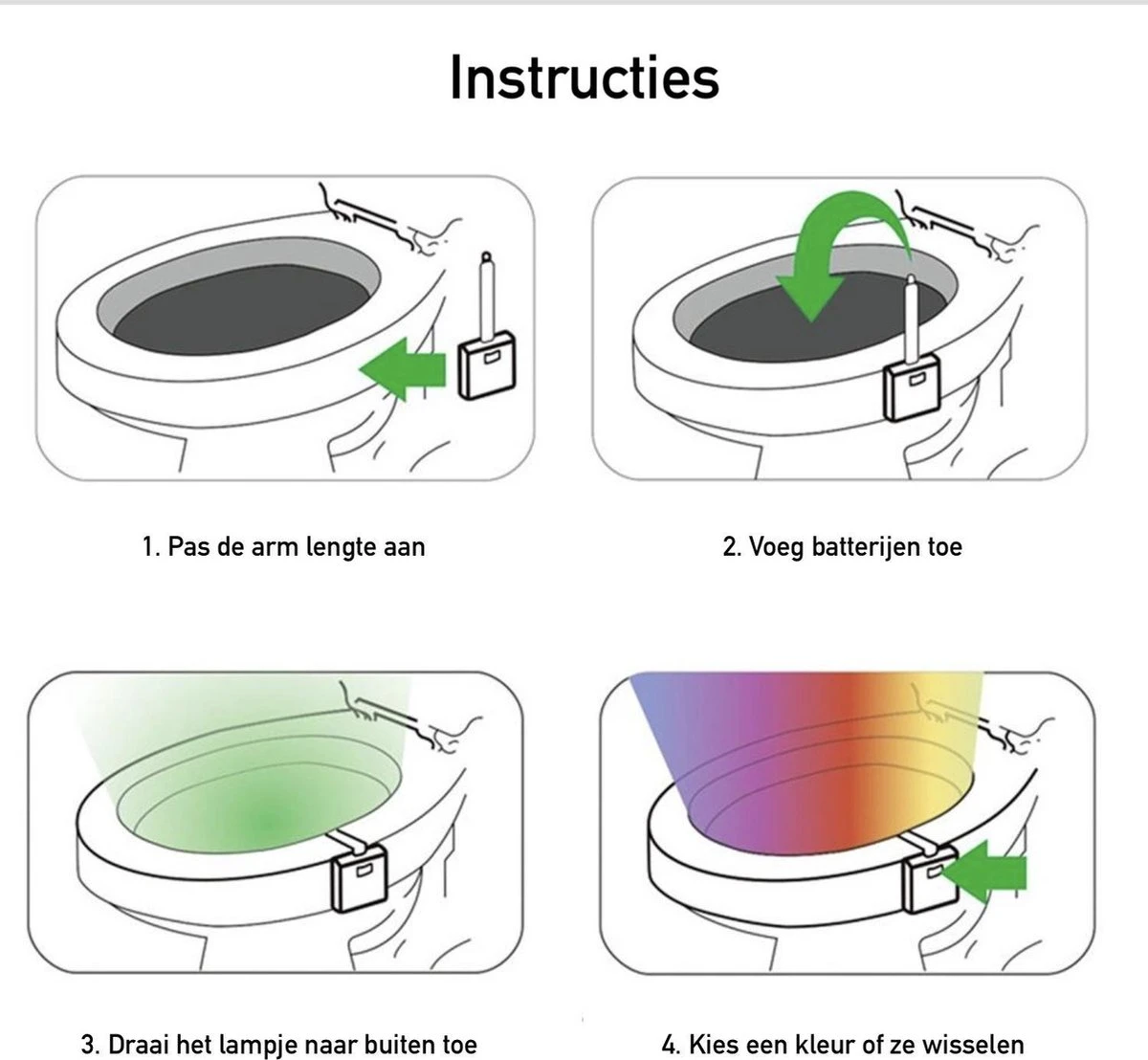 Instructies

1. Pas de arm lengte aan

2. Voeg batterijen toe

3. Draai het lampje naar buiten toe

4. Kies een kleur of ze wisselen