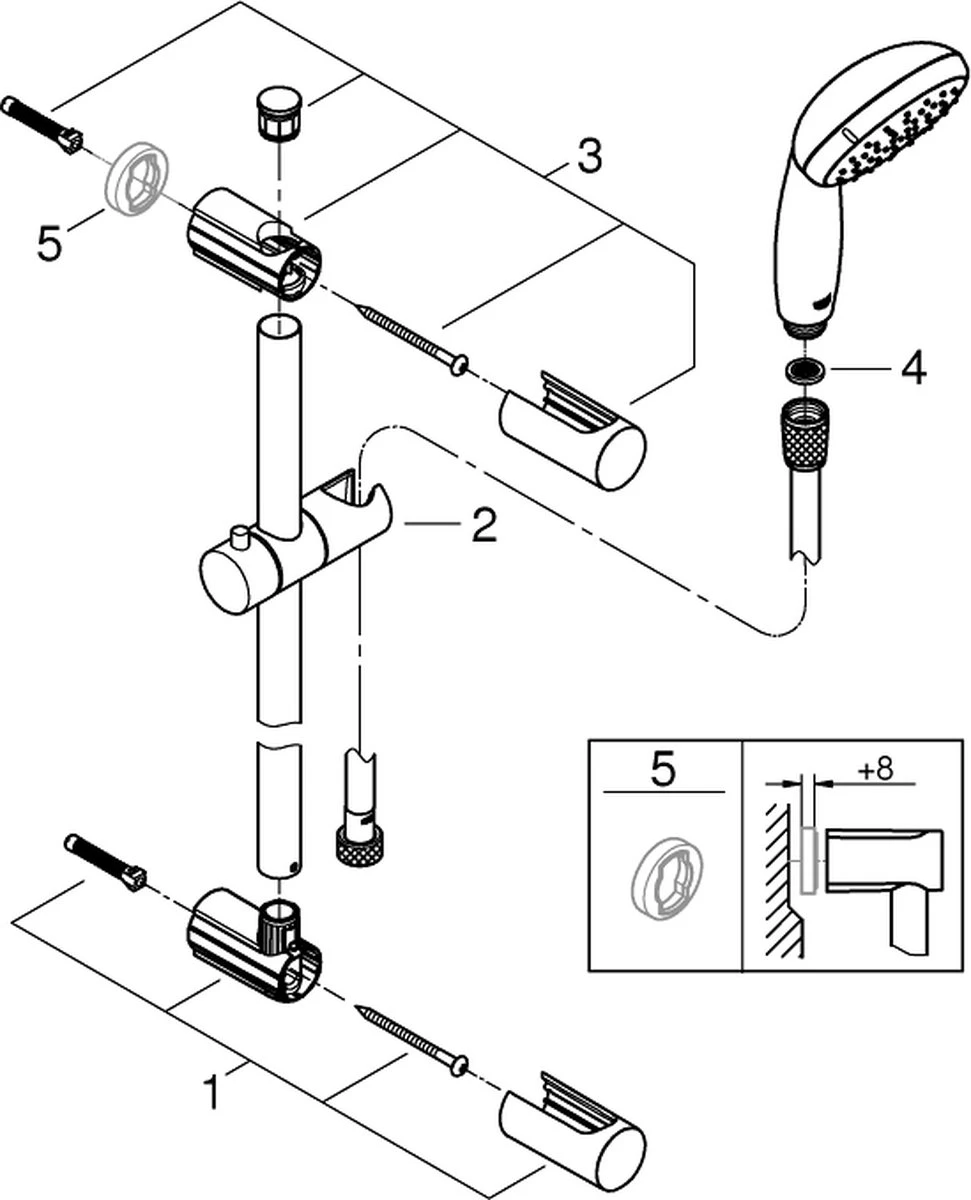 3
5
4
2
5
+8
1