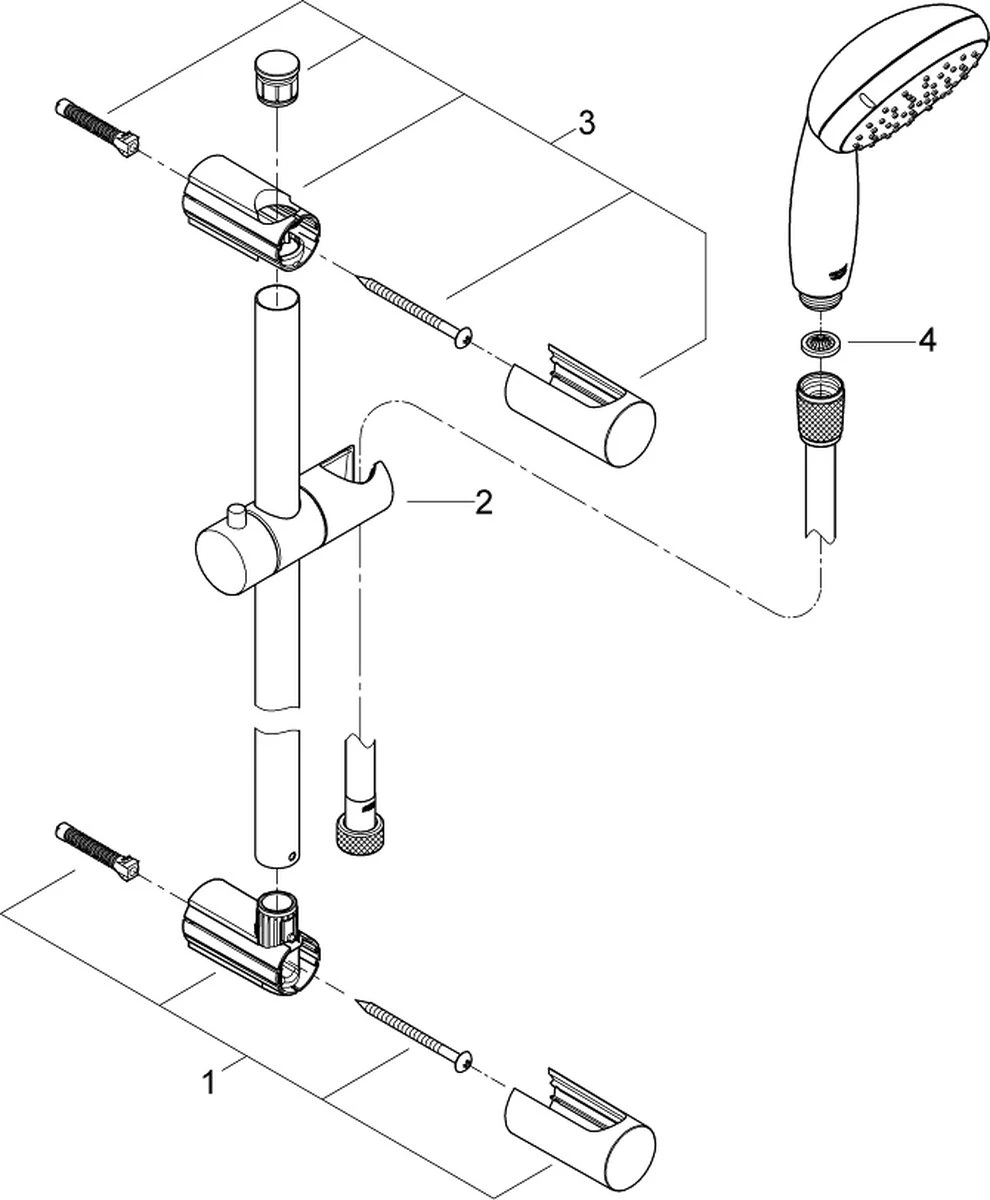 3
4
2
1